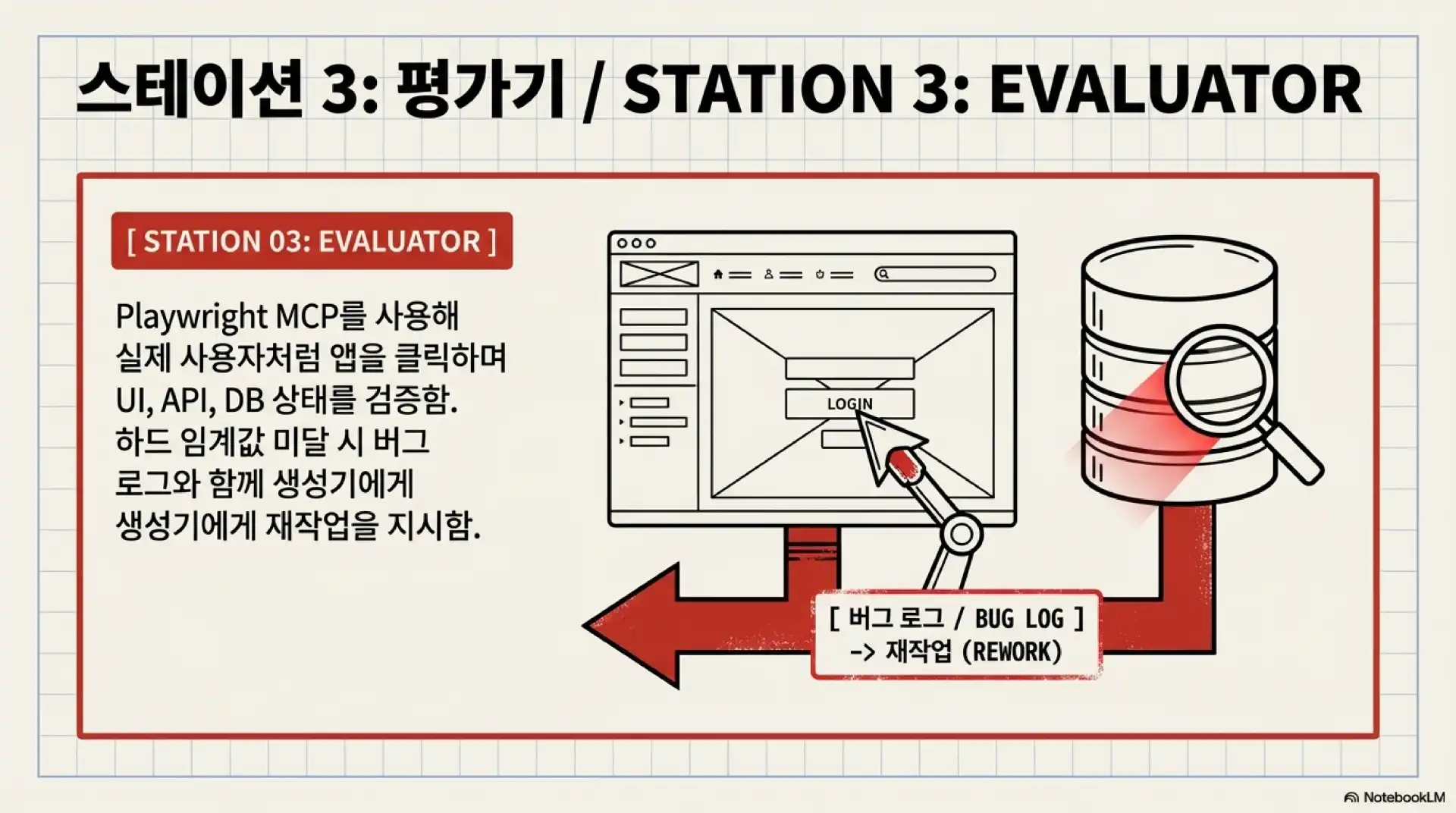 스테이션 3: 평가기 / STATION 3: EVALUATOR

[ STATION 03: EVALUATOR ]

Playwright MCP를 사용해 실제 사용자처럼 앱을 클릭하며 UI, API, DB 상태를 검증함. 하드 임계값 미달 시 버그 로그와 함께 생성기에게 생성기에게 재작업을 지시함.

LOGIN

[ 버그 로그 / BUG LOG ]
-> 재작업 (REWORK)

NotebookLM